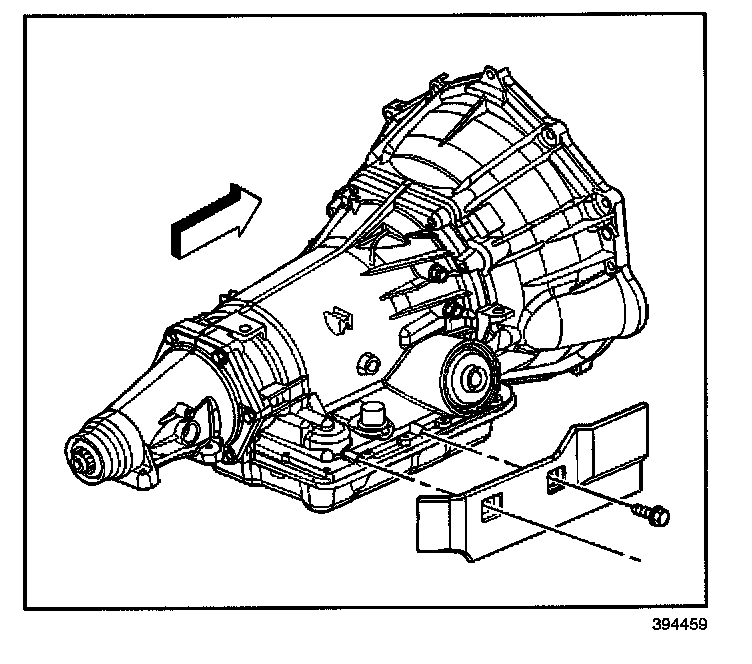 394459