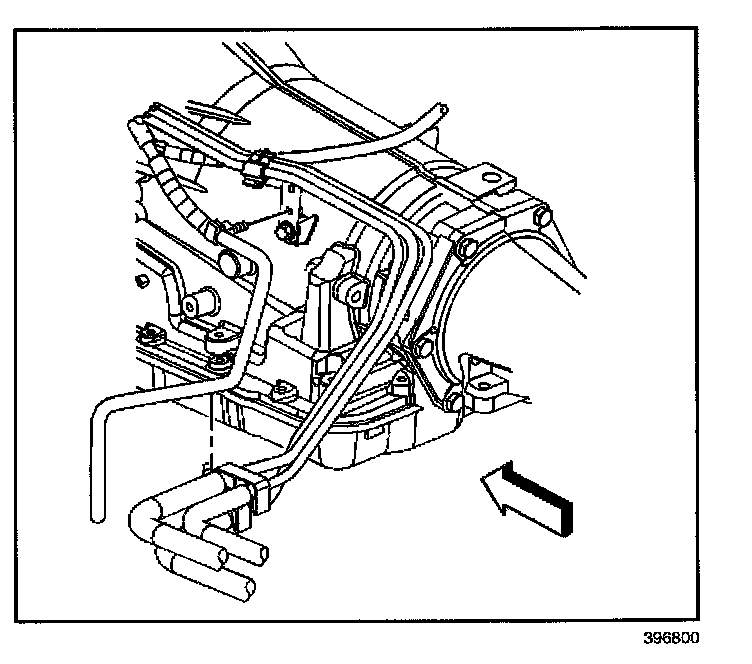 396800