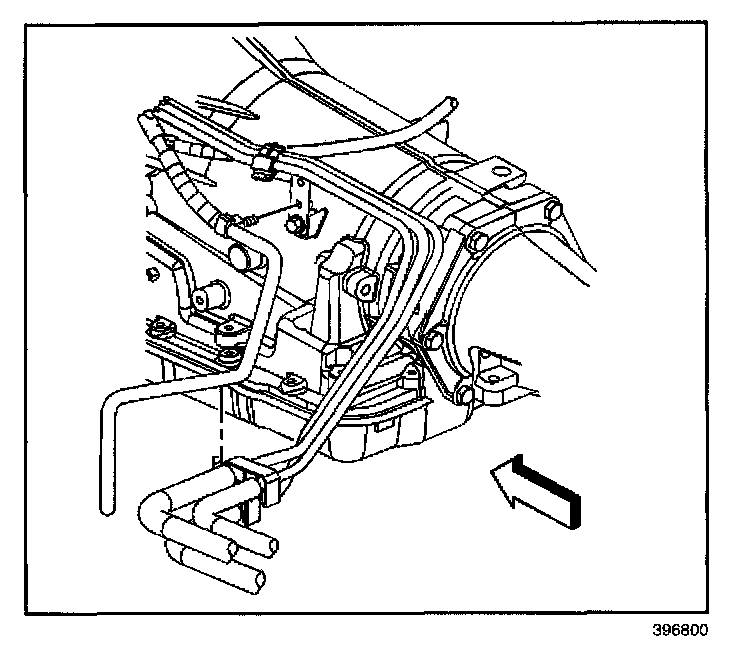 396800