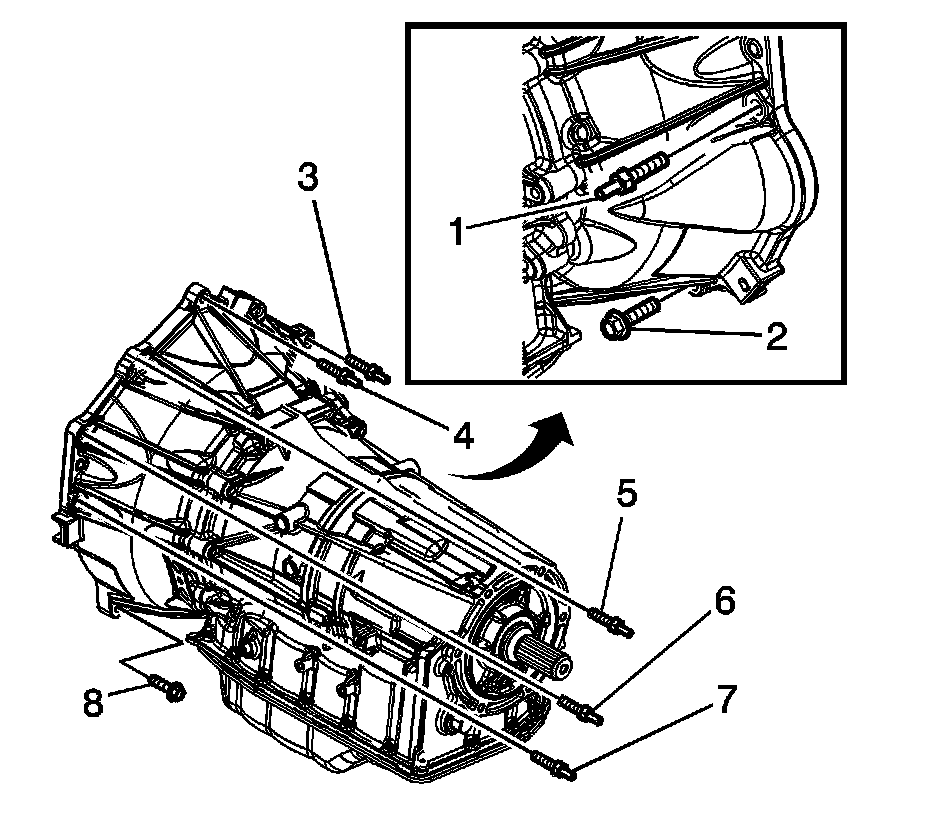 3
1
2
4
5
6
7
8