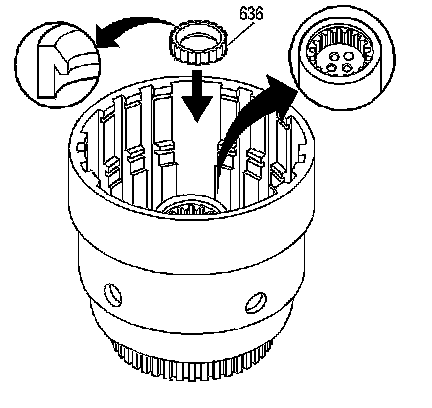 636