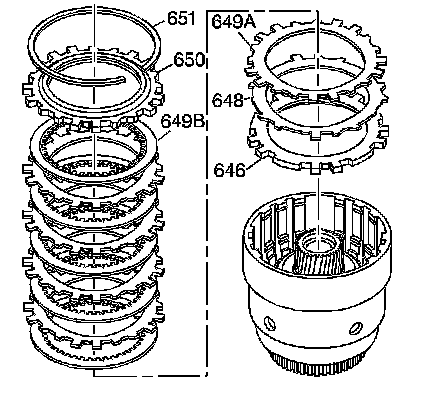 651
650
649B
649A
648
646