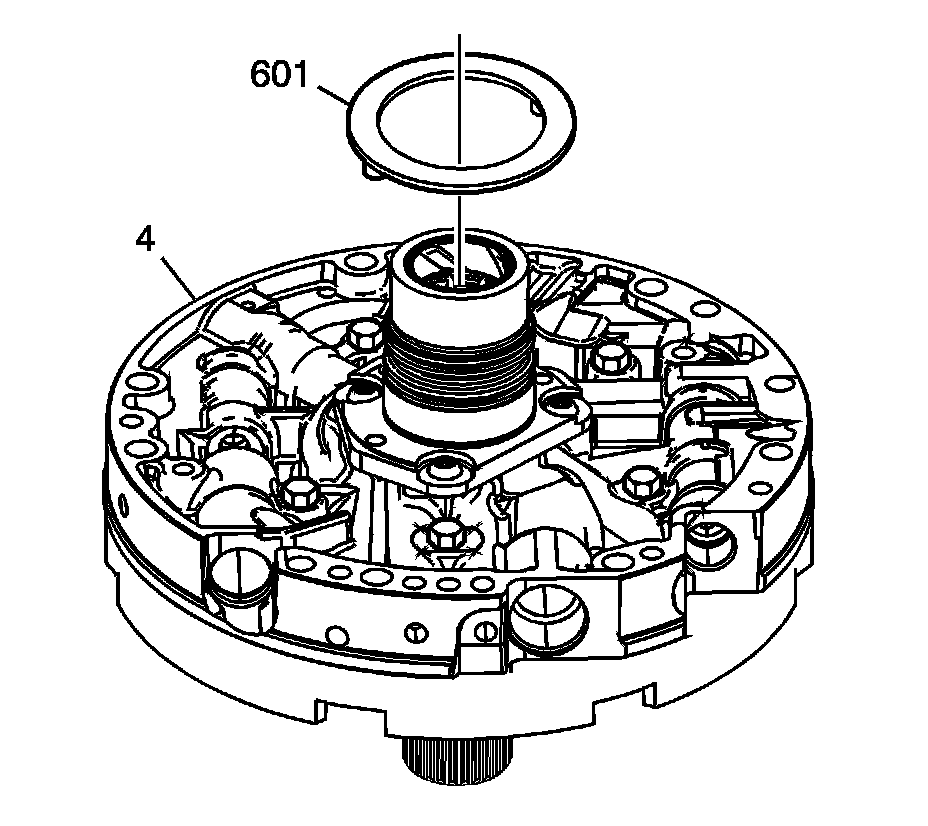 601

4