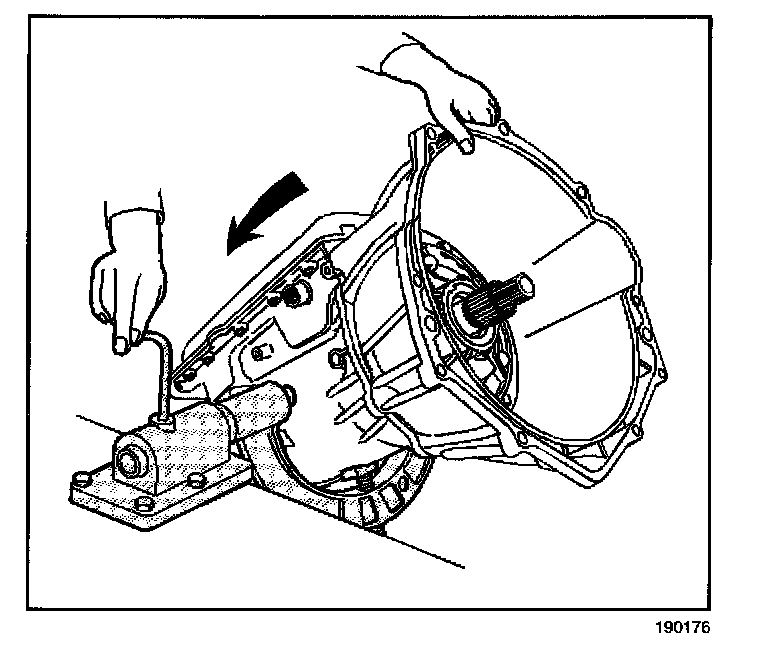 190176