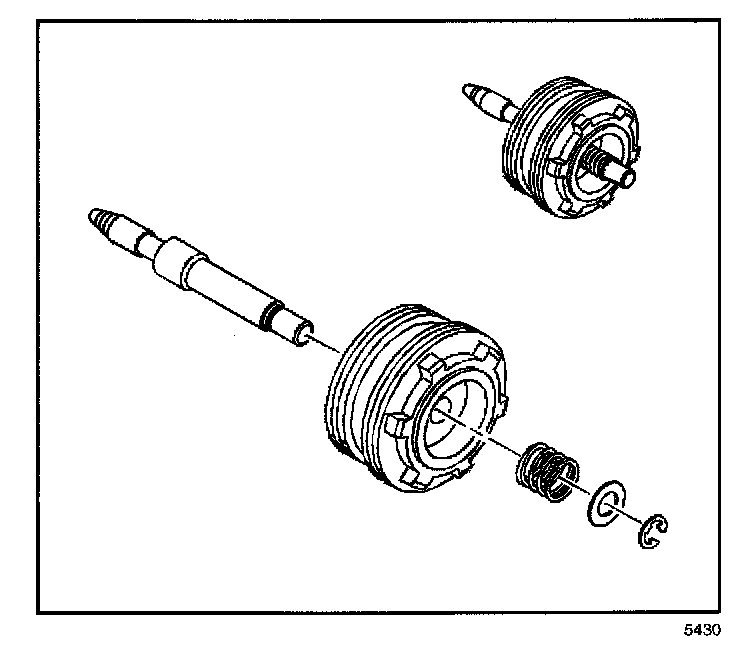 5430