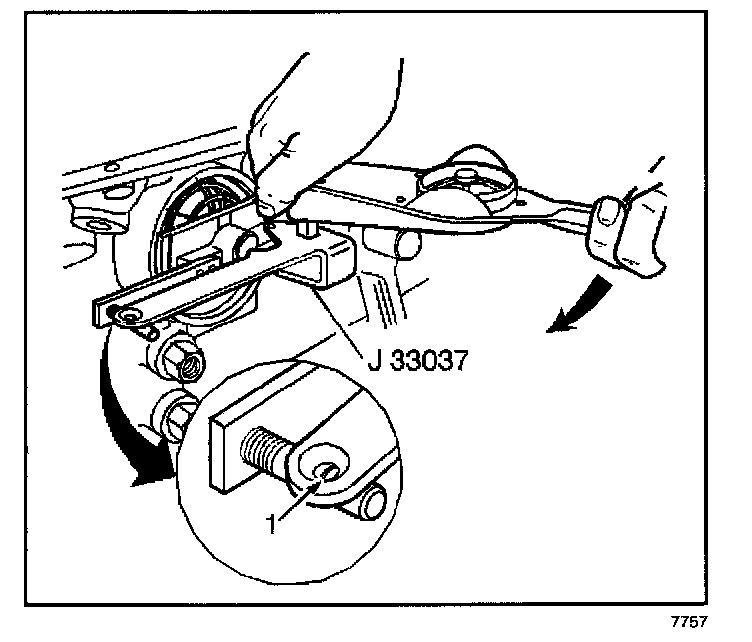 J 33037

1

7757