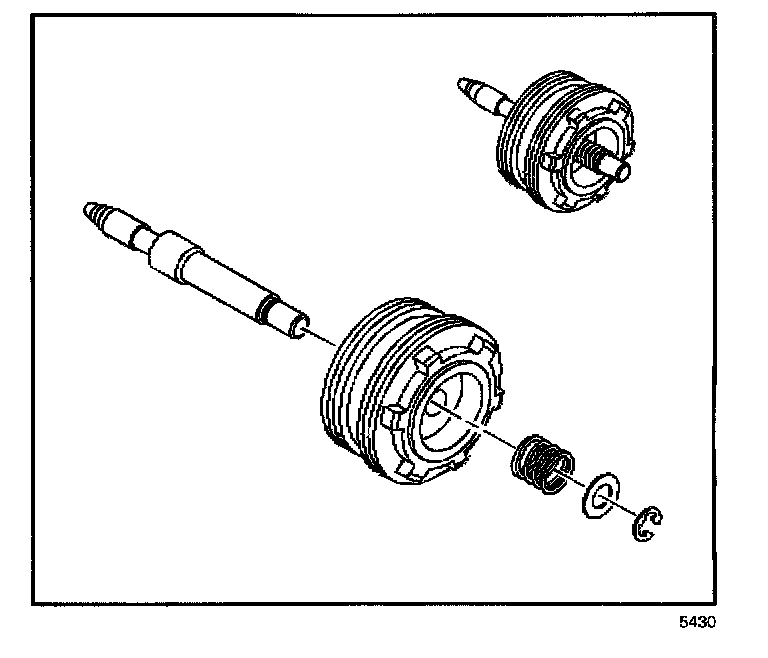 5430