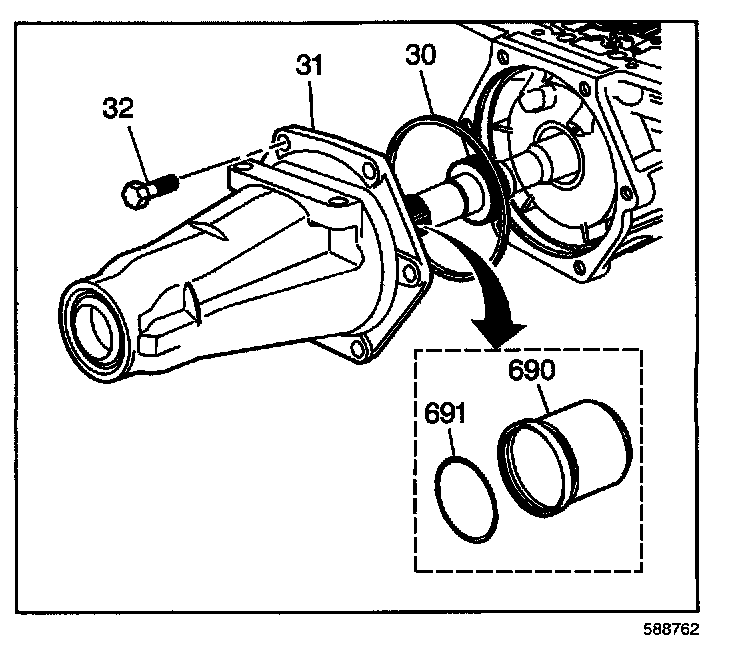 32
31
30
690
691
588762