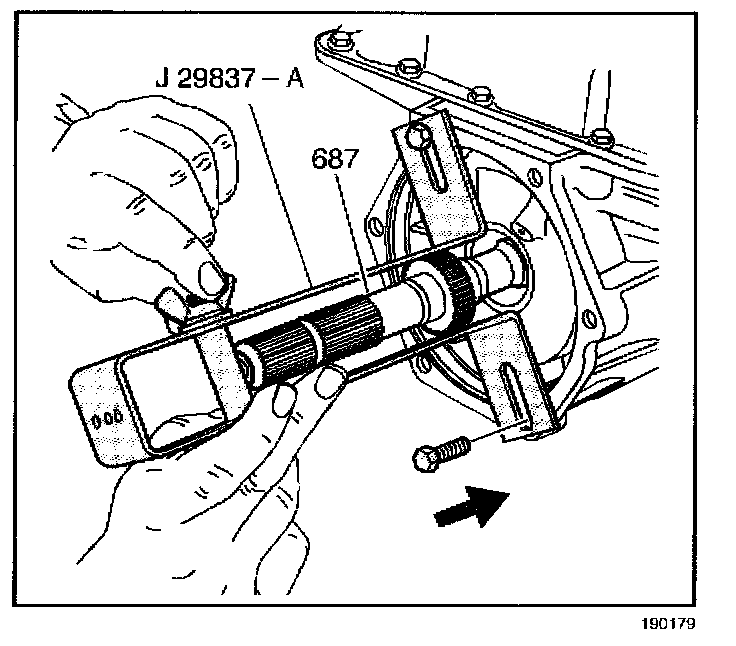 J 29837 – A

687

190179