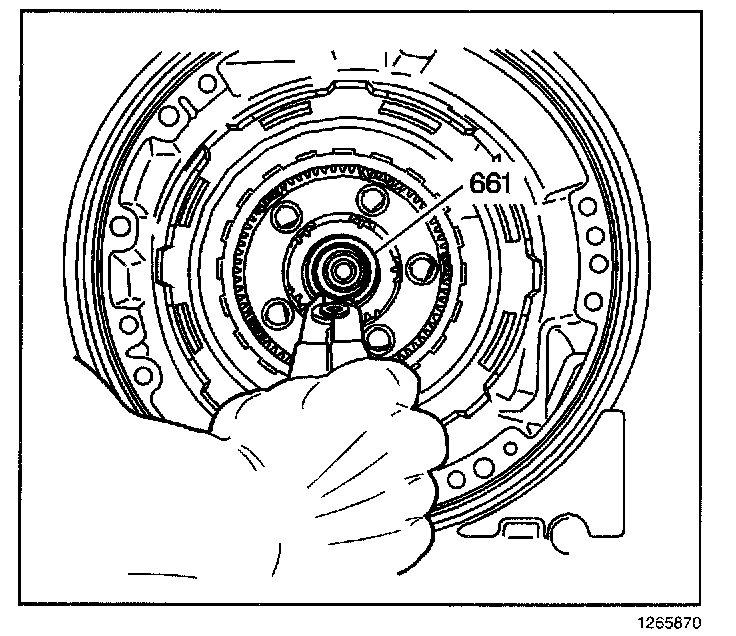 661

1265870