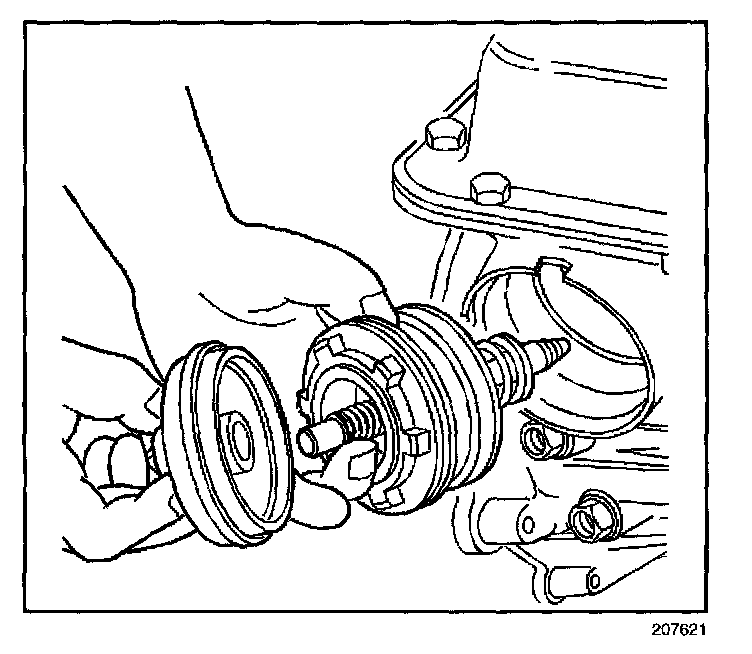 207621