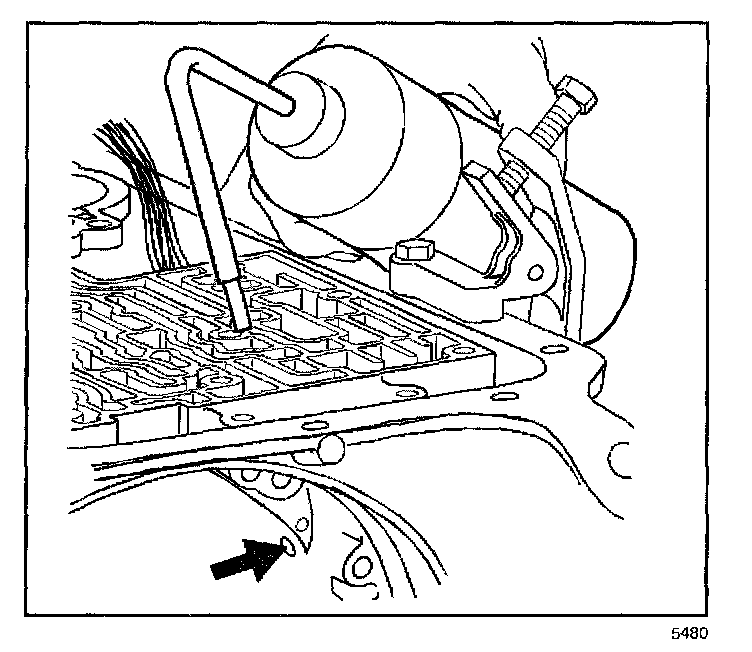 5480