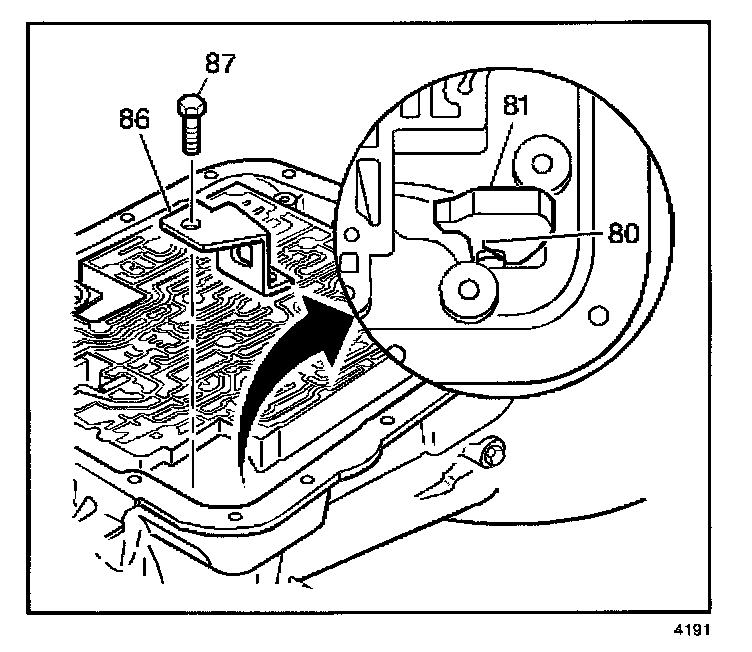 87
86
81
80
4191