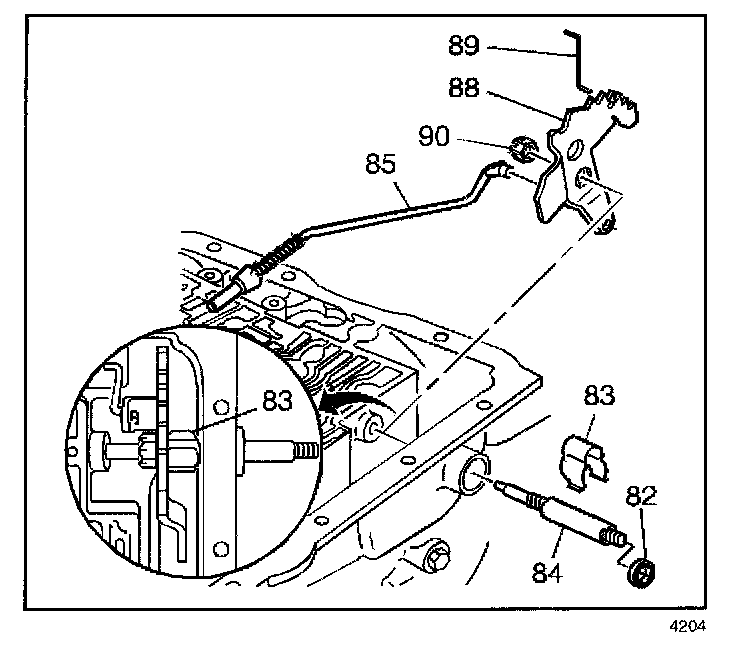 89
88
90
85
83
83
82
84
4204