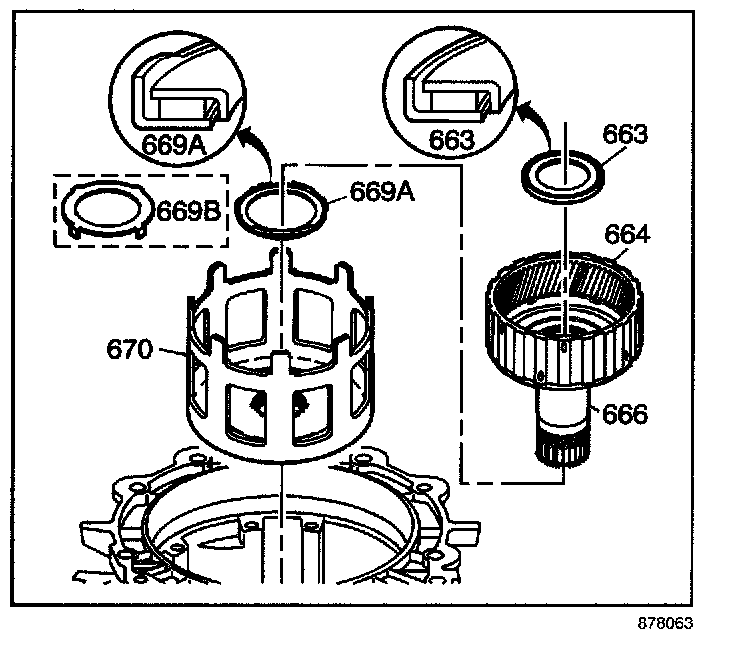 669A
663
663
669B
669A
664
670
666
878063