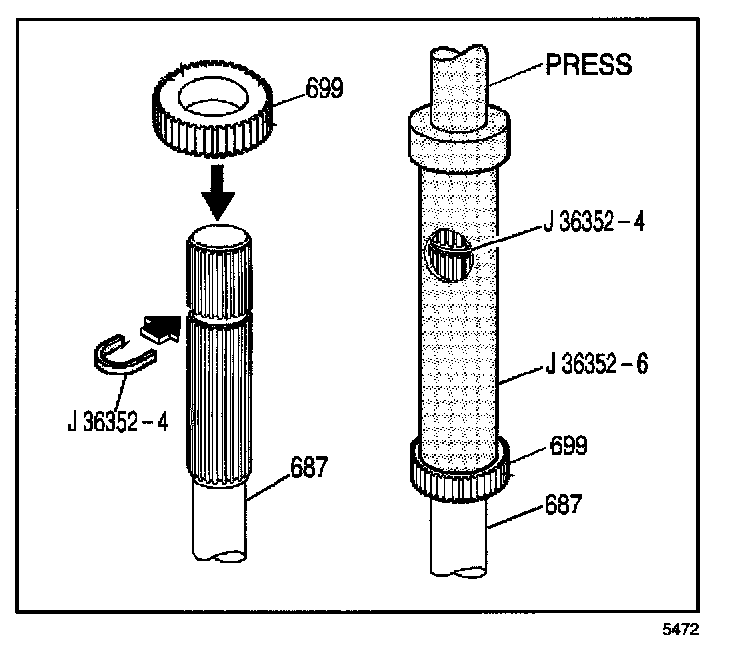 699

J 36352 – 4

687

PRESS

J 36352 – 4

J 36352 – 6

699

687

5472