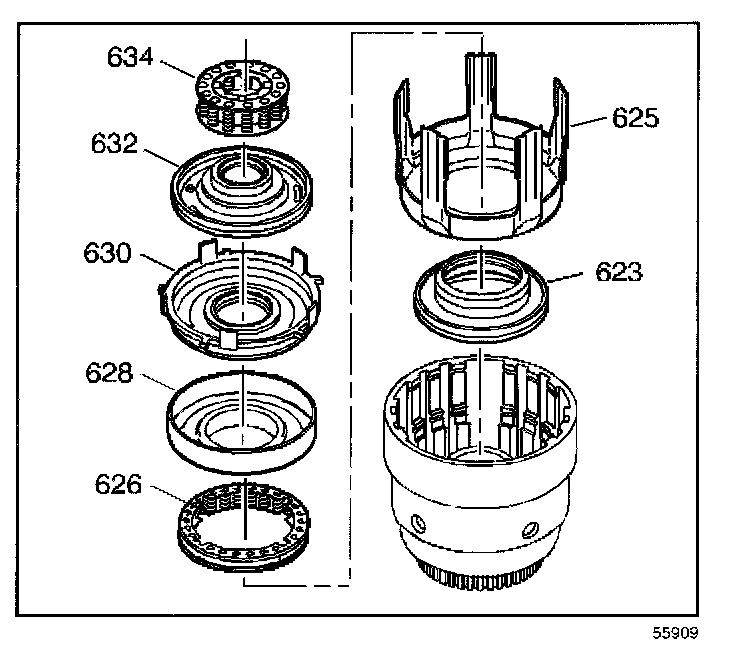 634
632
630
628
626
625
623
55909