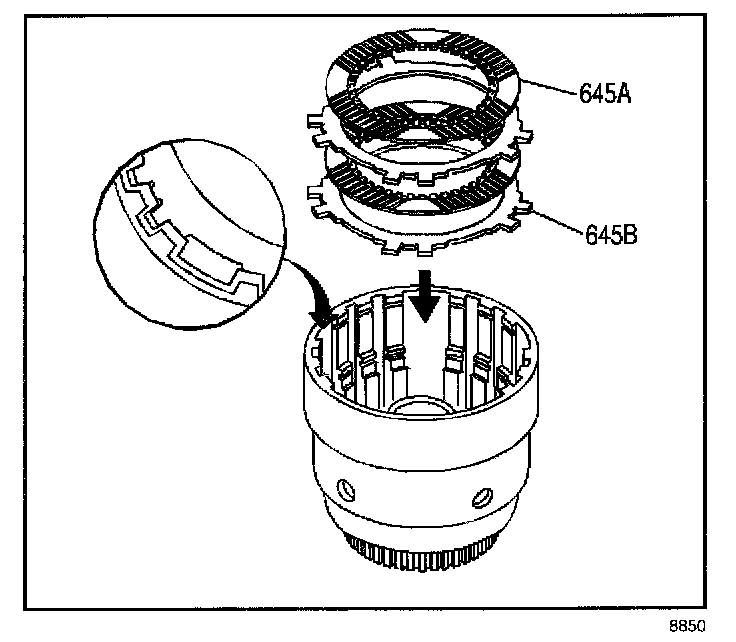 645A

645B

8850