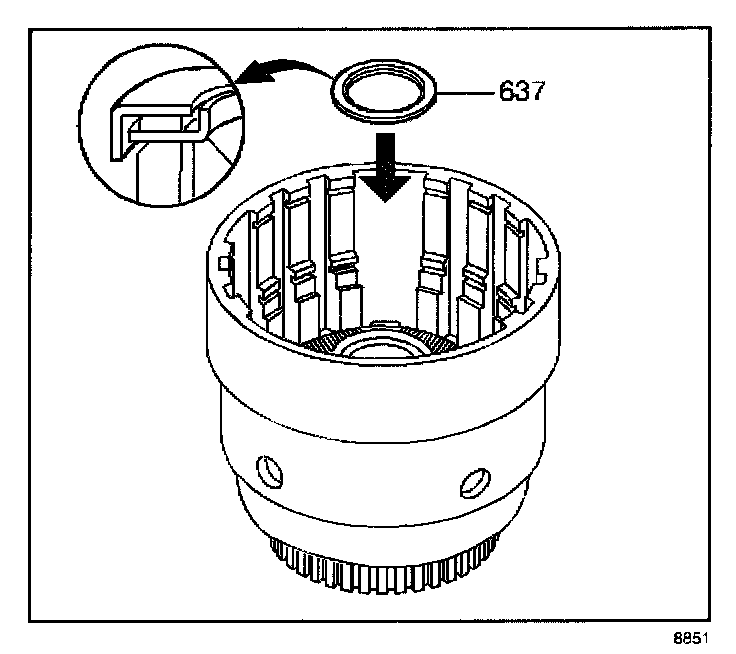 637

8851