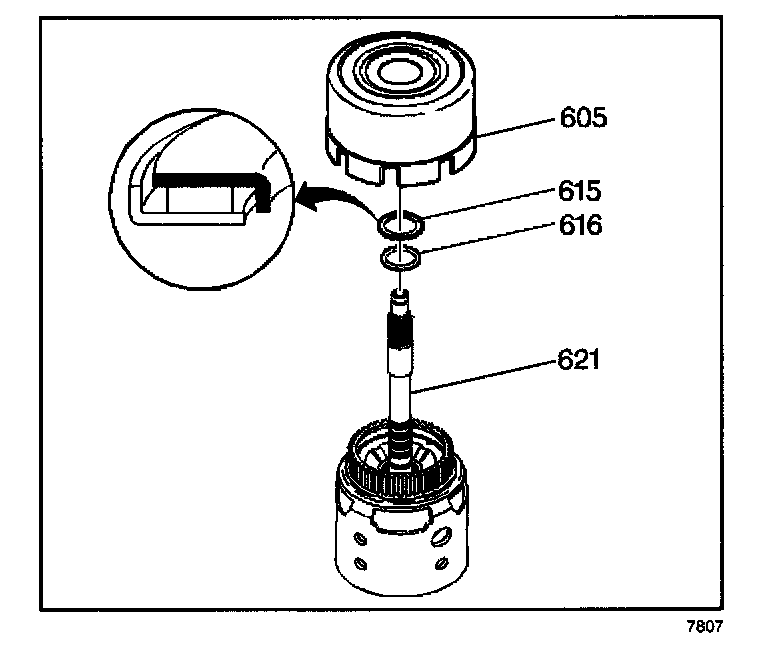 605
615
616
621
7807