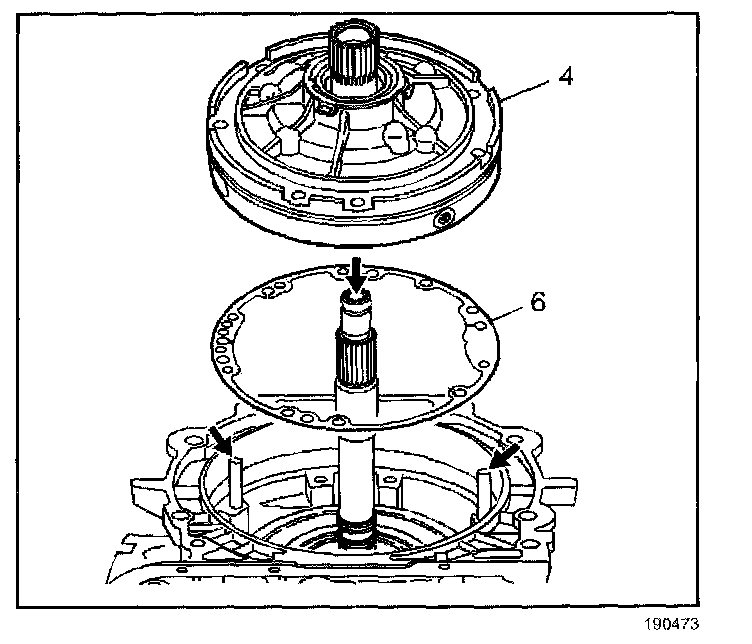 4

6

190473