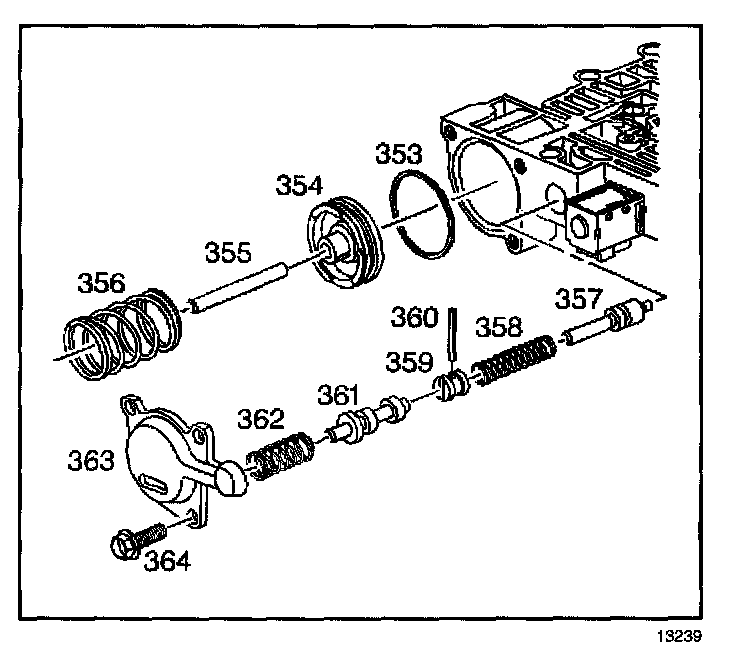 353
354
355
356
357
360
358
359
361
362
363
364
13239