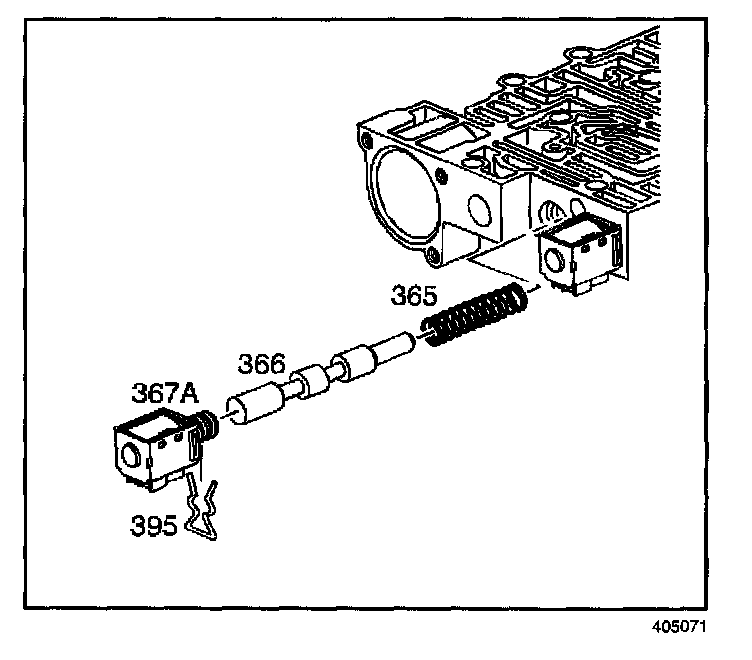 365
366
367A
395
405071