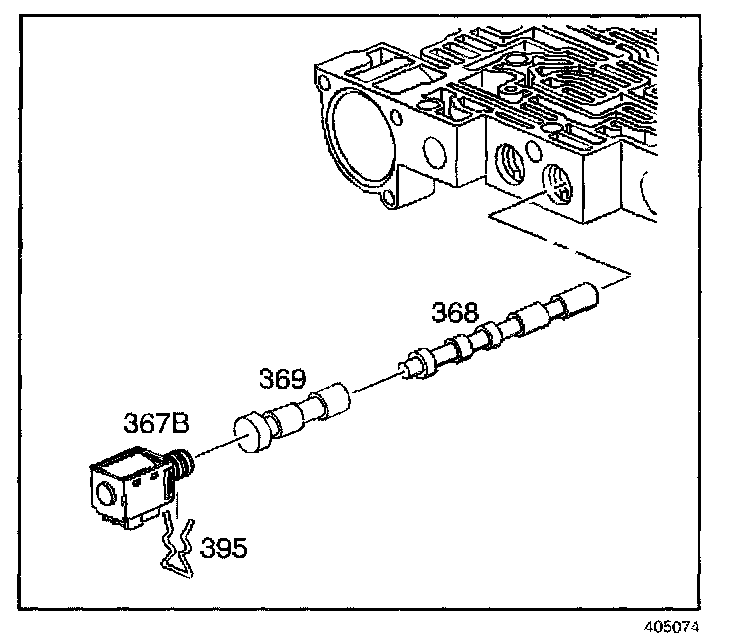 368

369

367B

395

405074