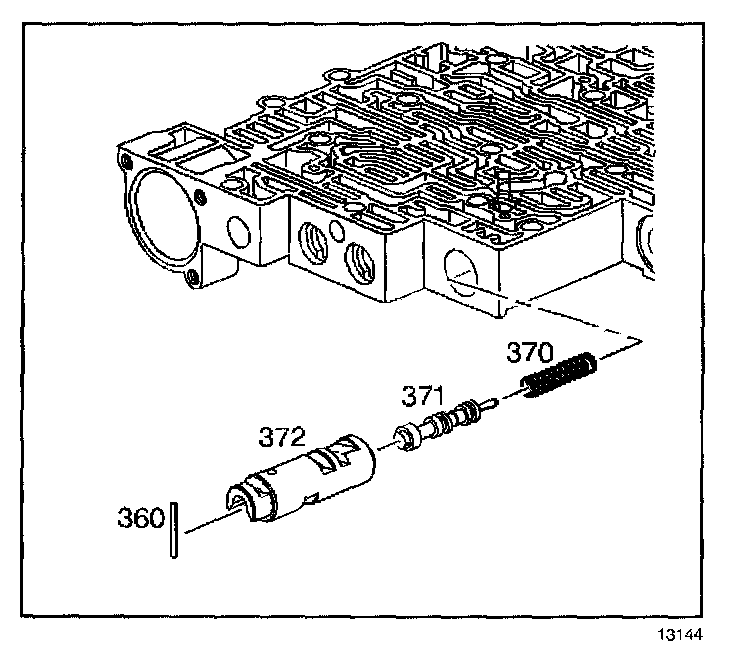 370

371

372

360

13144