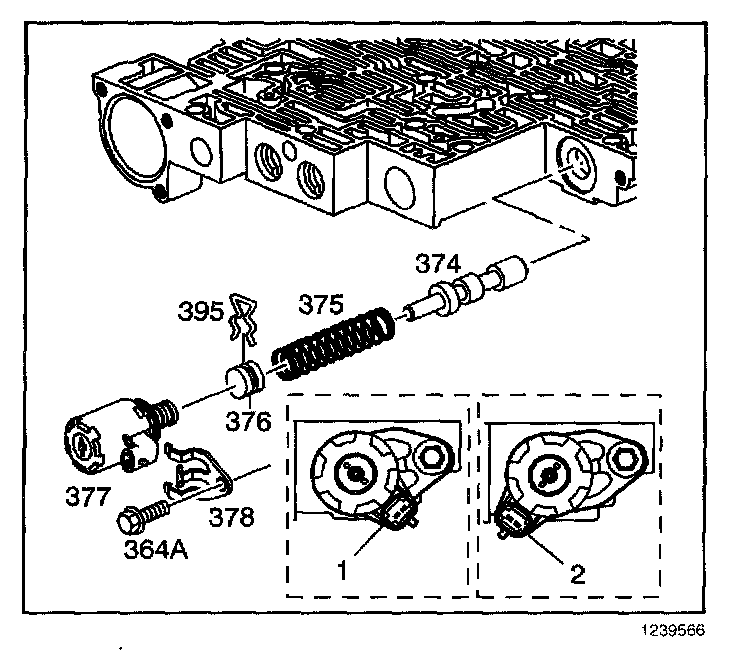 374
395
375
376
377
378
364A
1
2
1239566