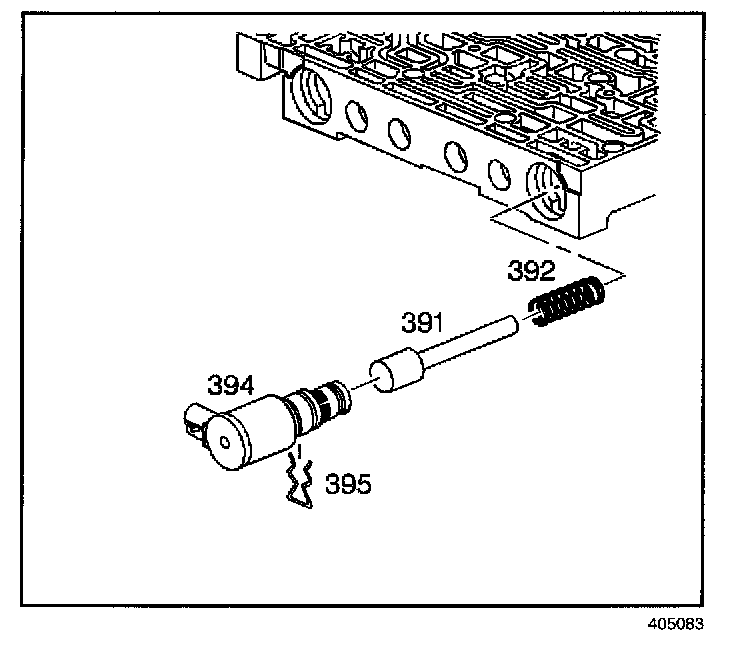 392
391
394
395
405083