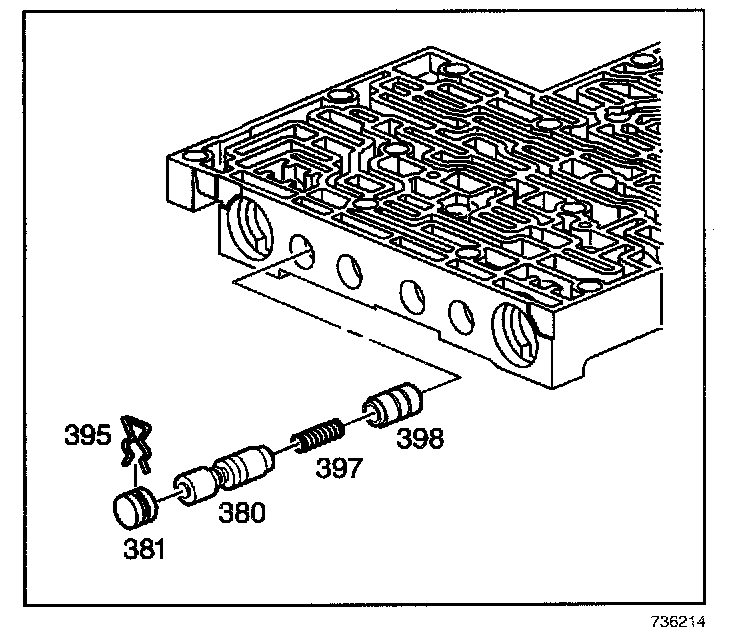 395
398
397
380
381
736214