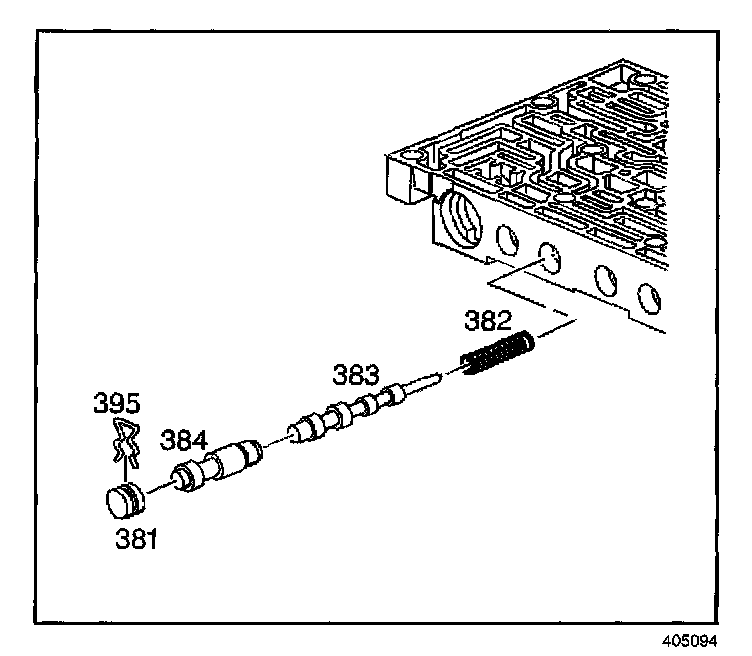 382
383
395
384
381
405094