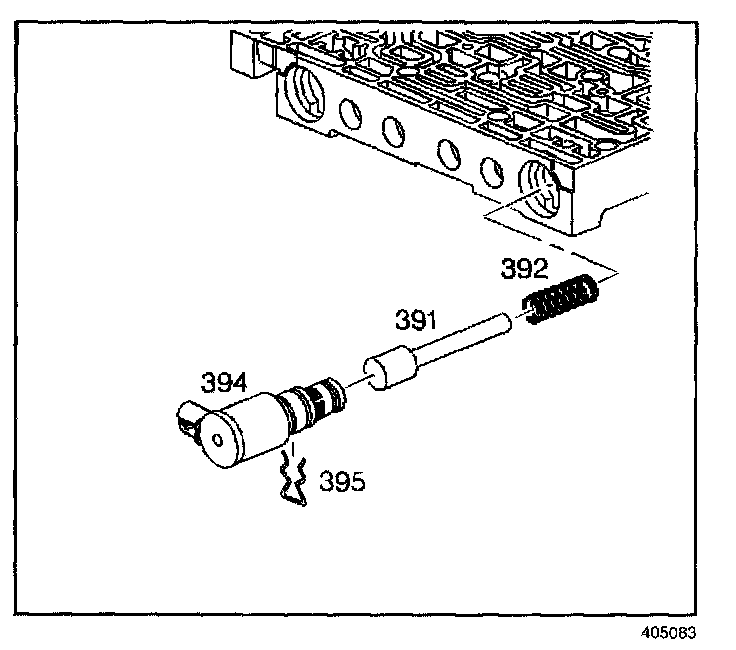 392

391

394

395

405083