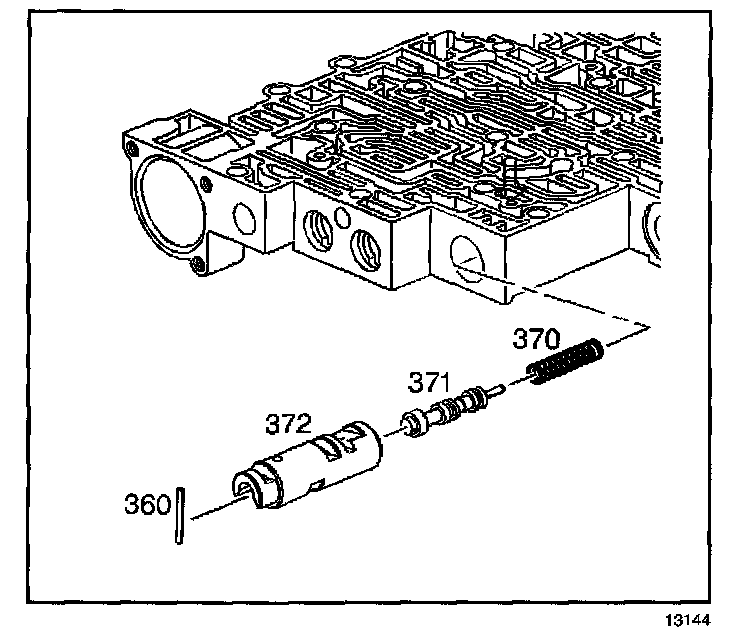 370
371
372
360
13144