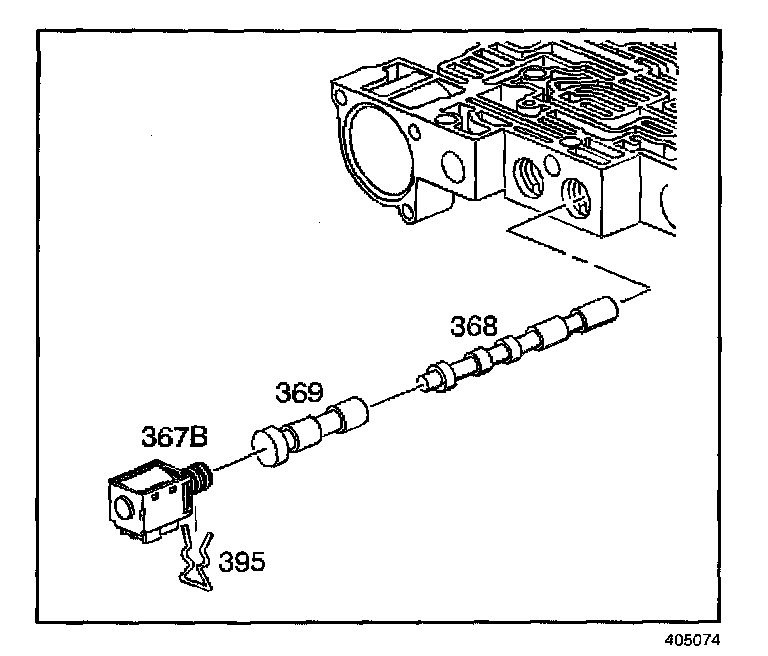 368

369

367B

395

405074