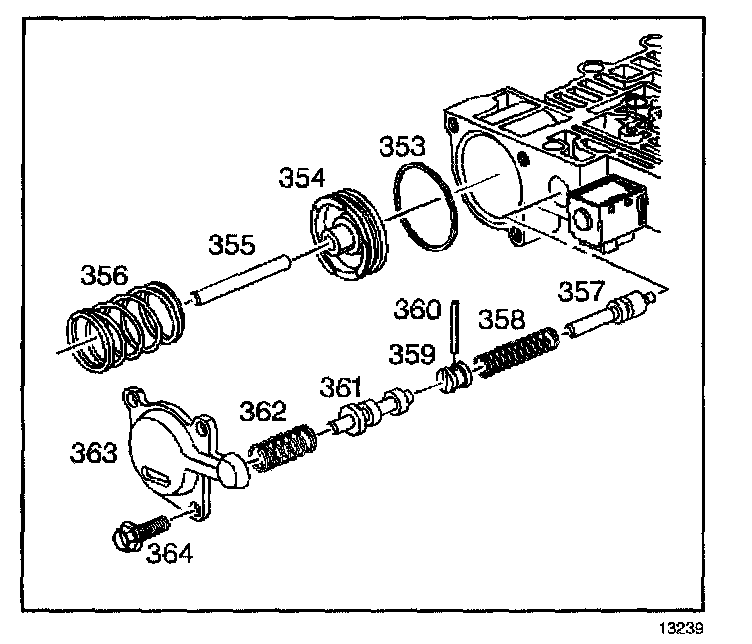 353
354
355
356
357
360
358
359
361
362
363
364
13239