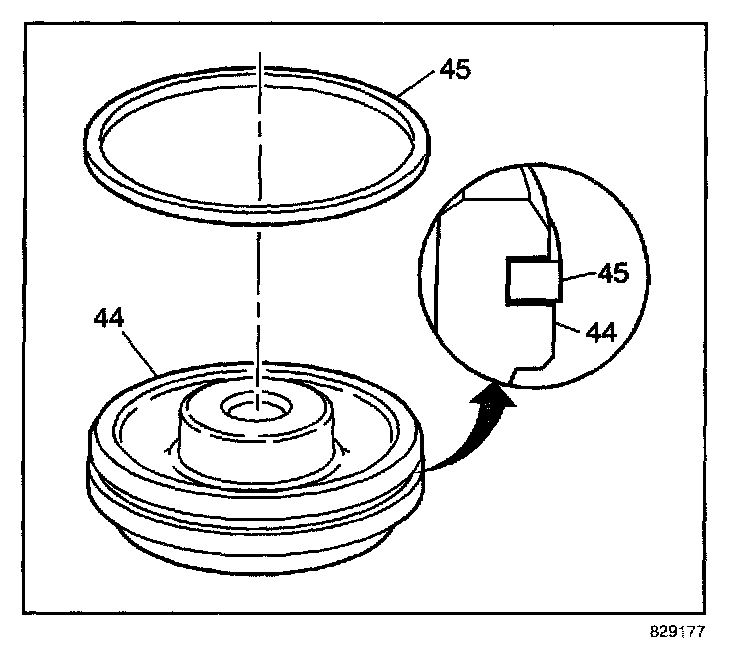 45

45

44

44

829177