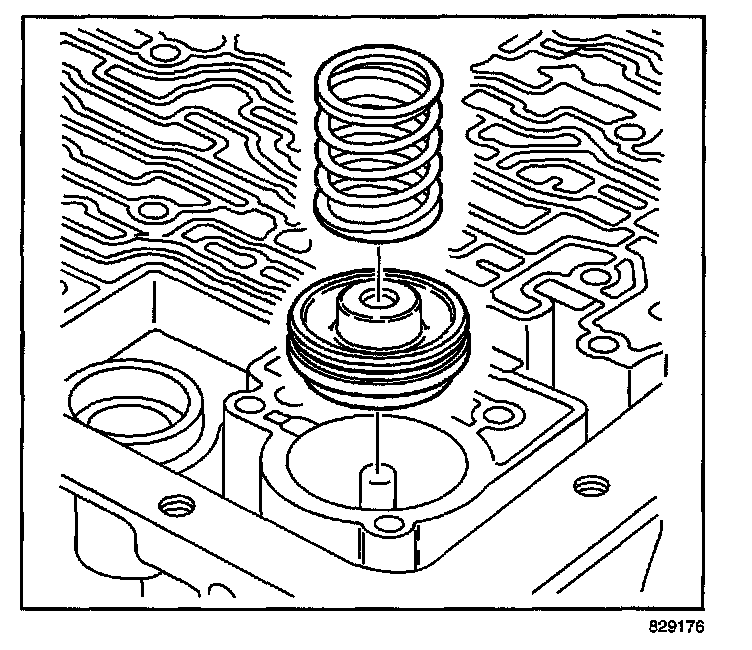 829176