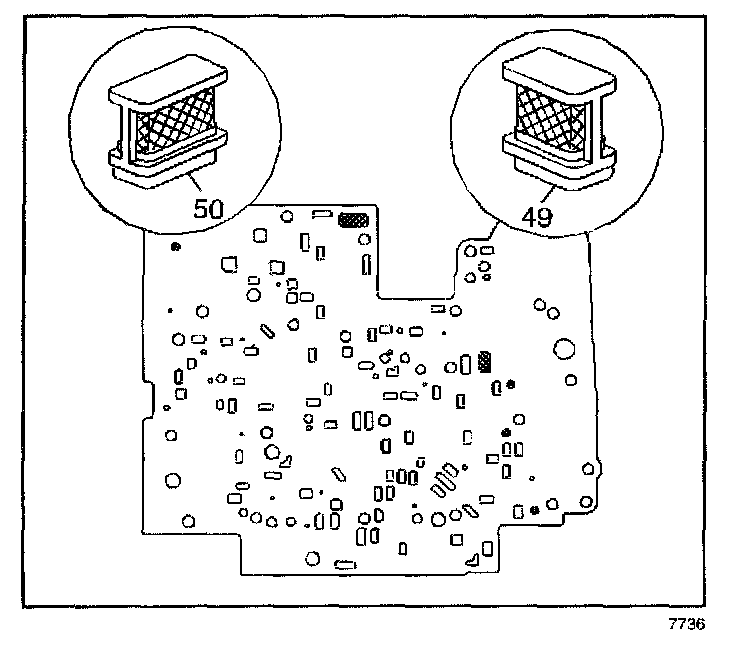 50
49
7736