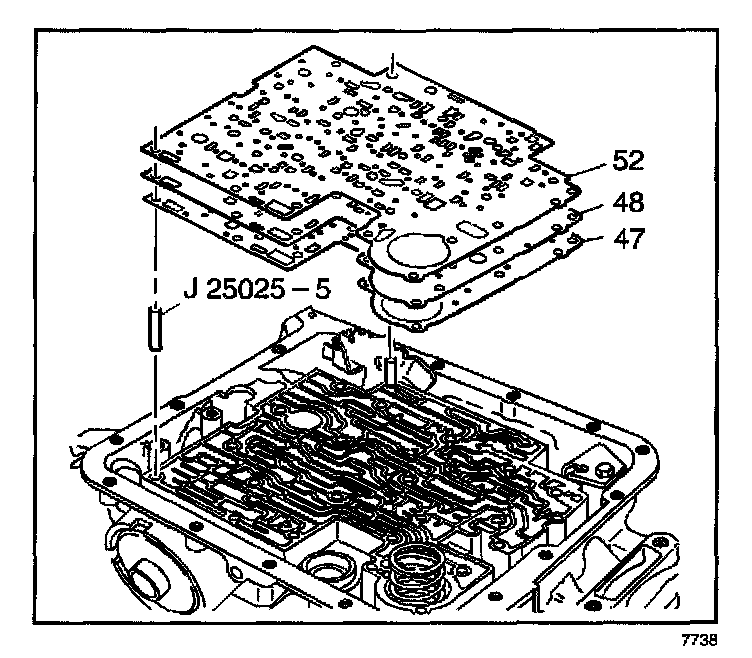 52
48
47
J 25025 – 5
7738