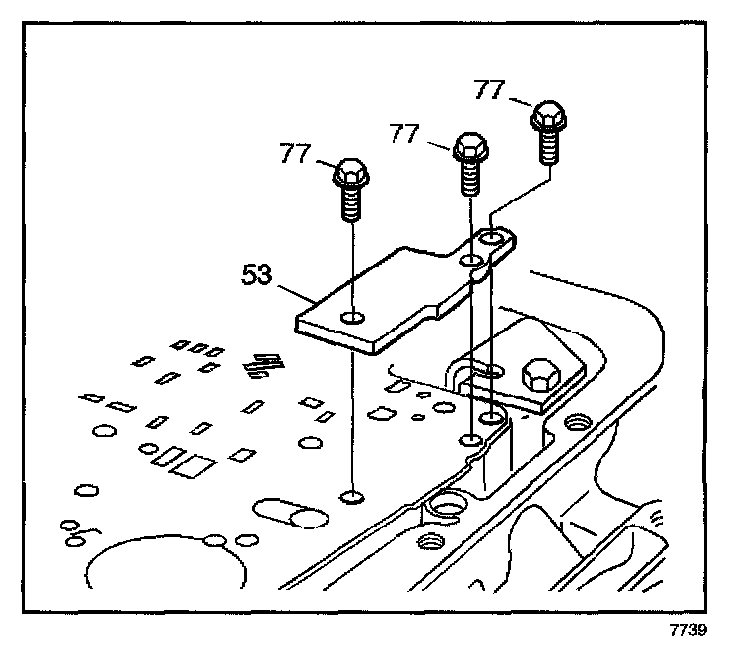 77
77
77
53
7739