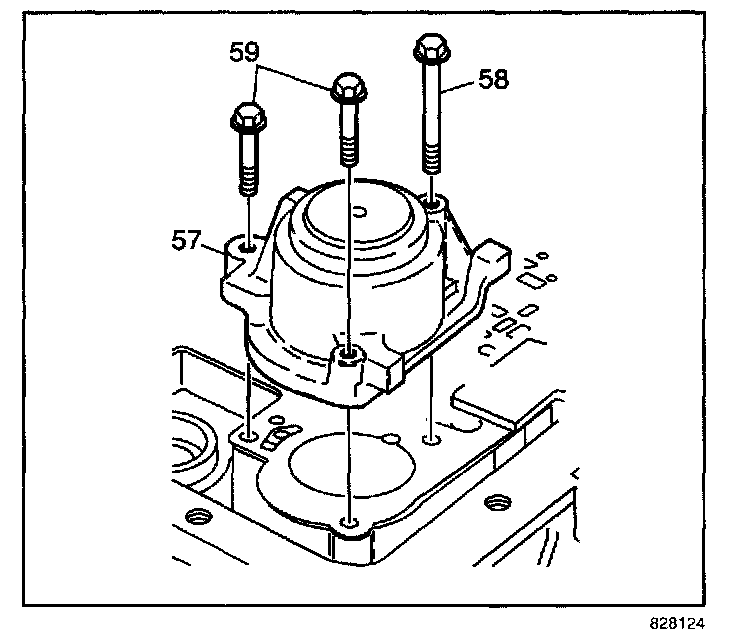 59
58
57
828124