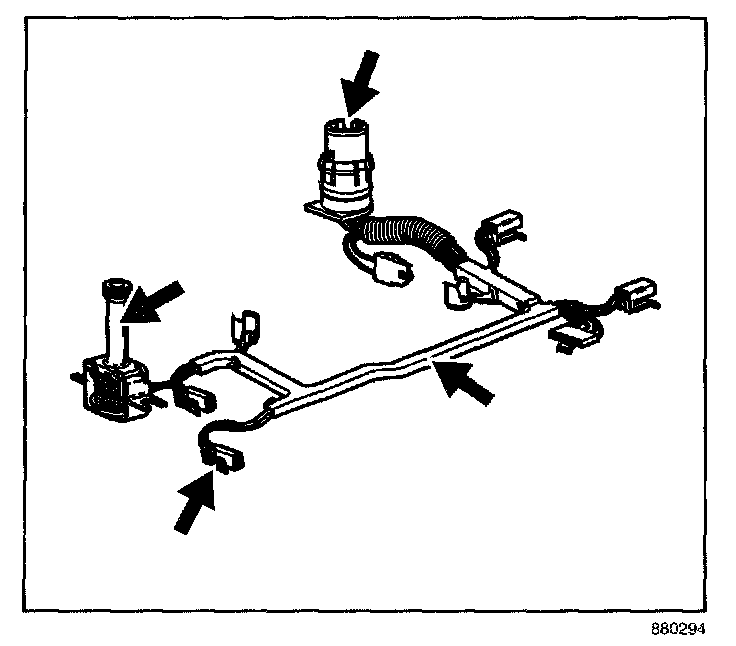 880294