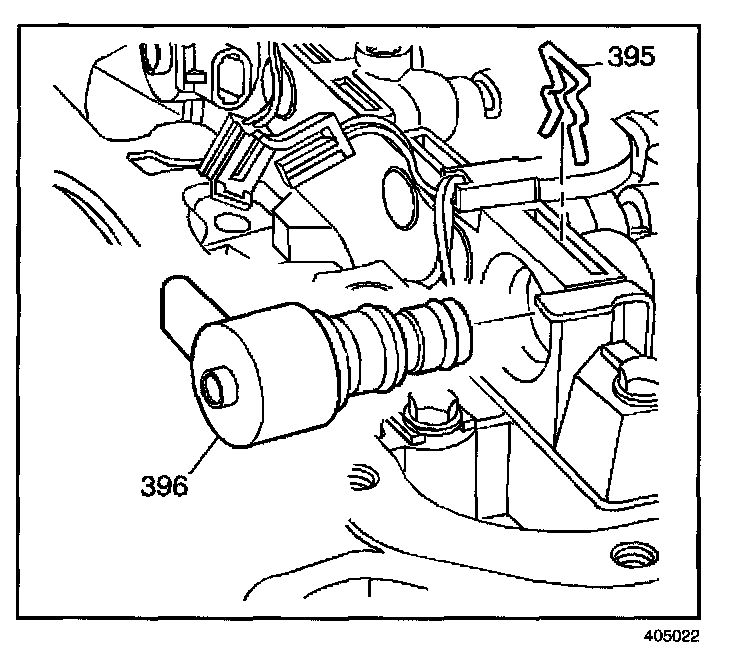 395

396

405022