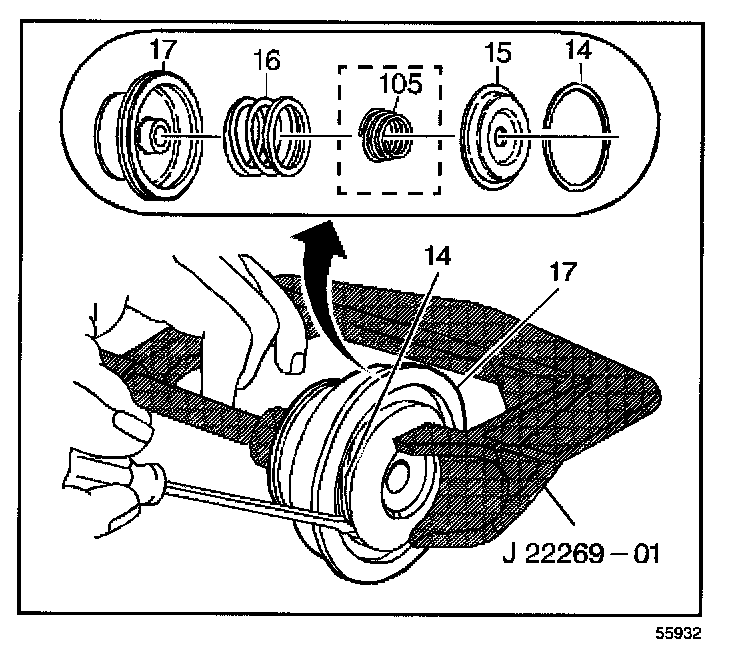 17
16
105
15
14
14
17
J 22269 – 01
55932