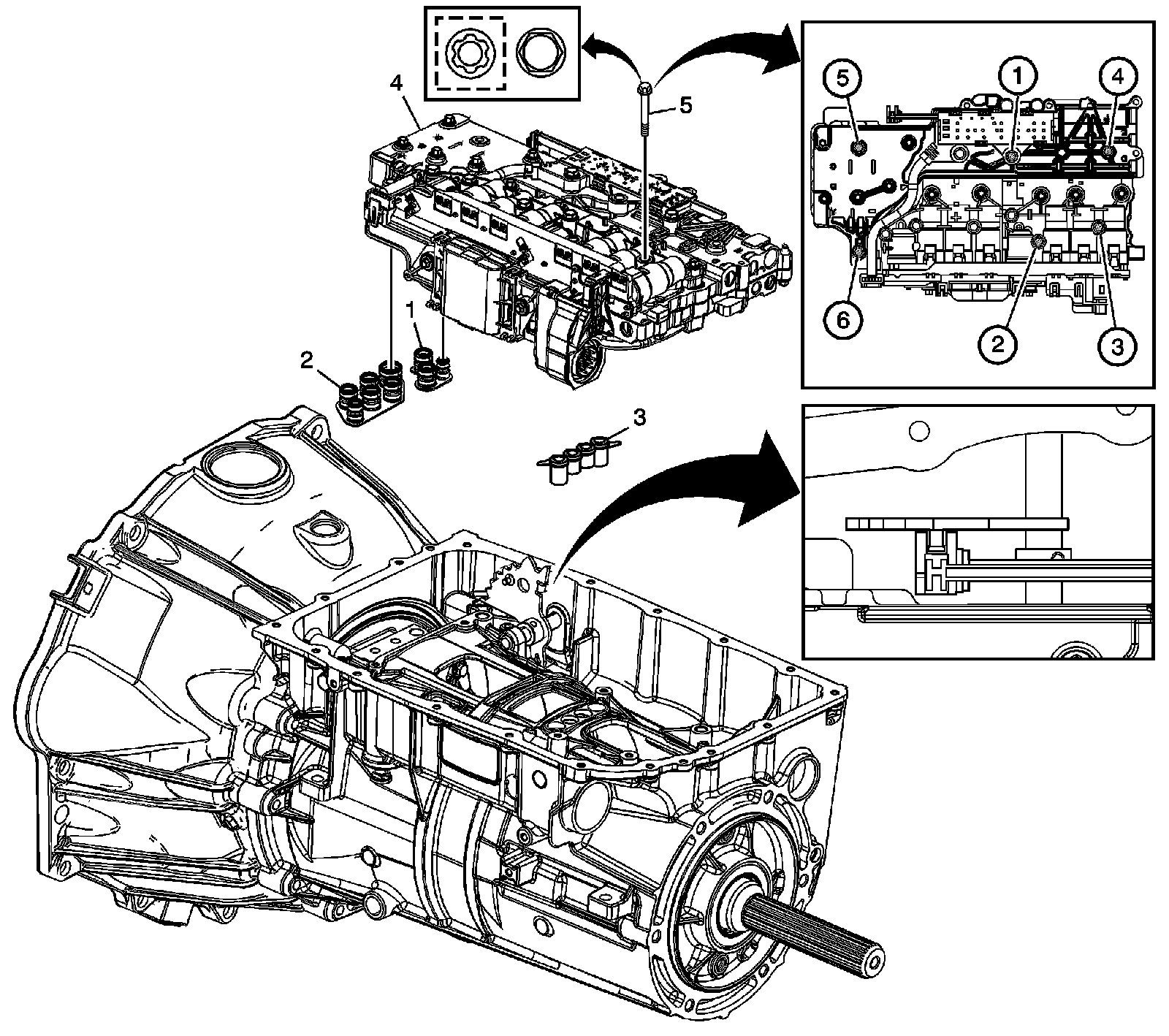 4
5
1
2
3
5
1
4
6
2
3