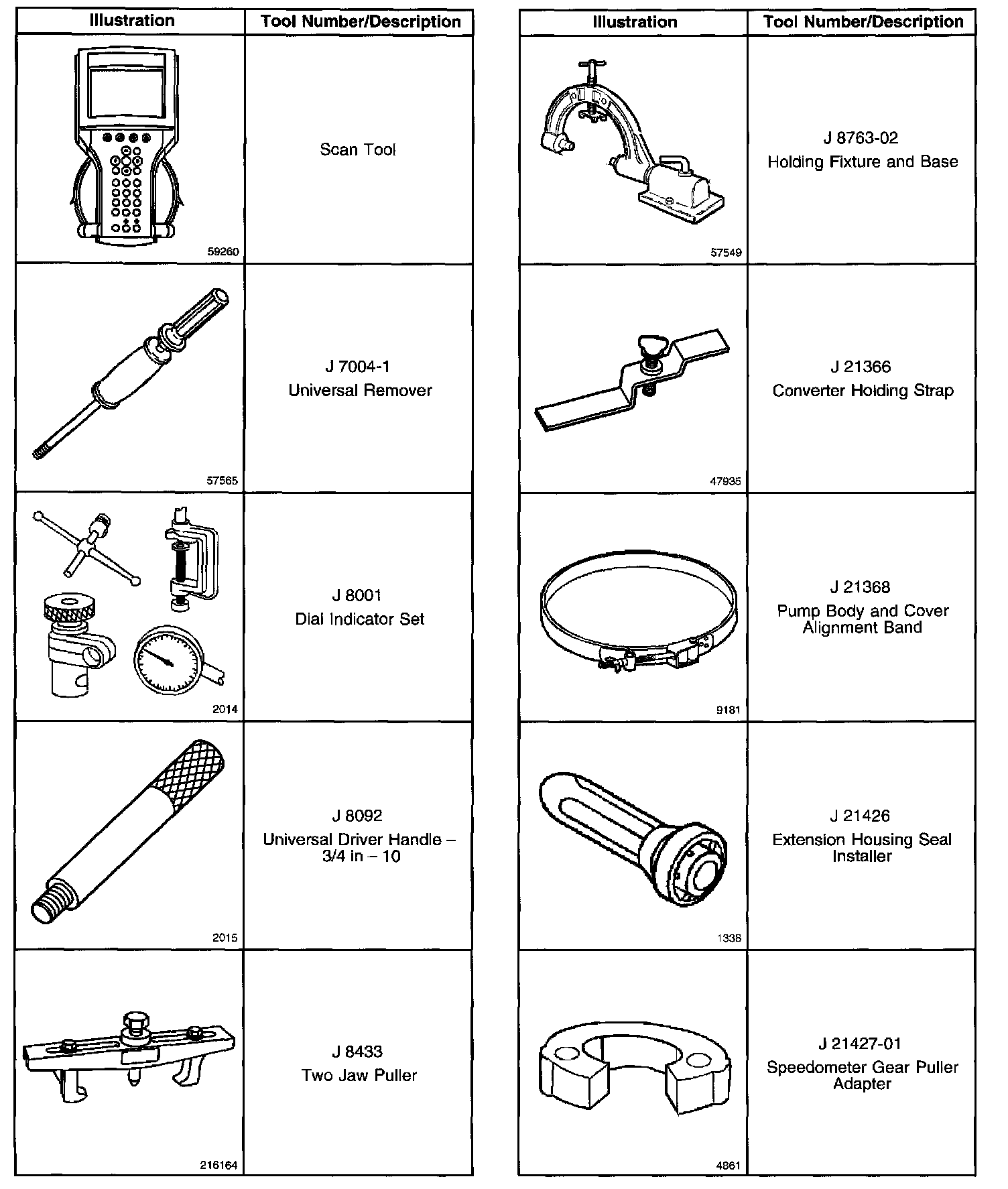 | Illustration | Tool Number/Description |
|---|---|
| 59260 | Scan Tool |
| 57565 | J 7004-1 Universal Remover |
| 2014 | J 8001 Dial Indicator Set |
| 2015 | J 8092 Universal Driver Handle – 3/4 in – 10 |
| 216164 | J 8433 Two Jaw Puller |

| Illustration | Tool Number/Description |
|---|---|
| 57549 | J 8763-02 Holding Fixture and Base |
| 47935 | J 21366 Converter Holding Strap |
| 9181 | J 21368 Pump Body and Cover Alignment Band |
| 1338 | J 21426 Extension Housing Seal Installer |
| 4861 | J 21427-01 Speedometer Gear Puller Adapter |