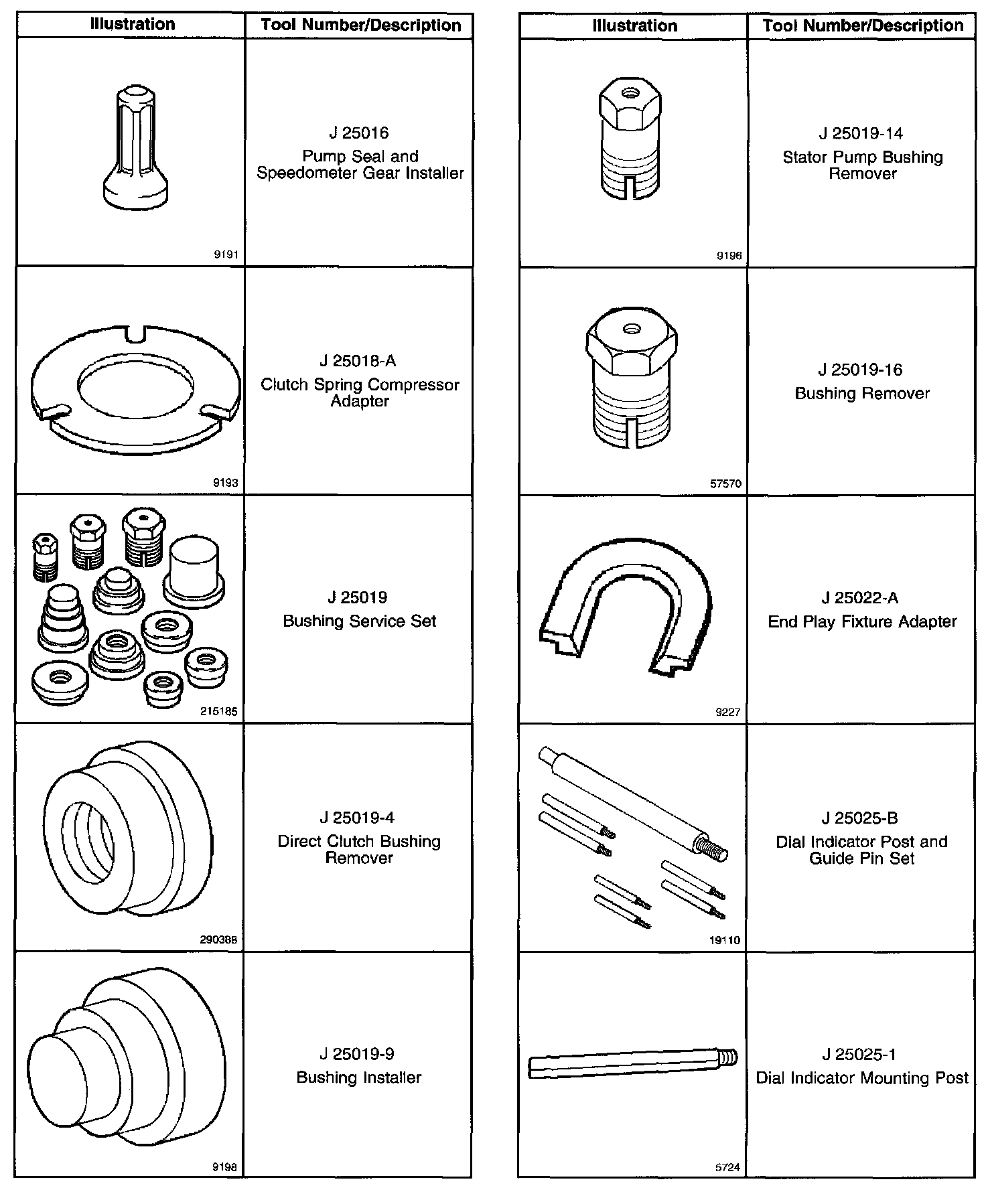 | Illustration | Tool Number/Description |
|---|---|
| 9191 | J 25016 Pump Seal and Speedometer Gear Installer |
| 9193 | J 25018-A Clutch Spring Compressor Adapter |
| 215185 | J 25019 Bushing Service Set |
| 290388 | J 25019-4 Direct Clutch Bushing Remover |
| 9198 | J 25019-9 Bushing Installer |

| Illustration | Tool Number/Description |
|---|---|
| 9196 | J 25019-14 Stator Pump Bushing Remover |
| 57570 | J 25019-16 Bushing Remover |
| 9227 | J 25022-A End Play Fixture Adapter |
| 19110 | J 25025-B Dial Indicator Post and Guide Pin Set |
| 5724 | J 25025-1 Dial Indicator Mounting Post |