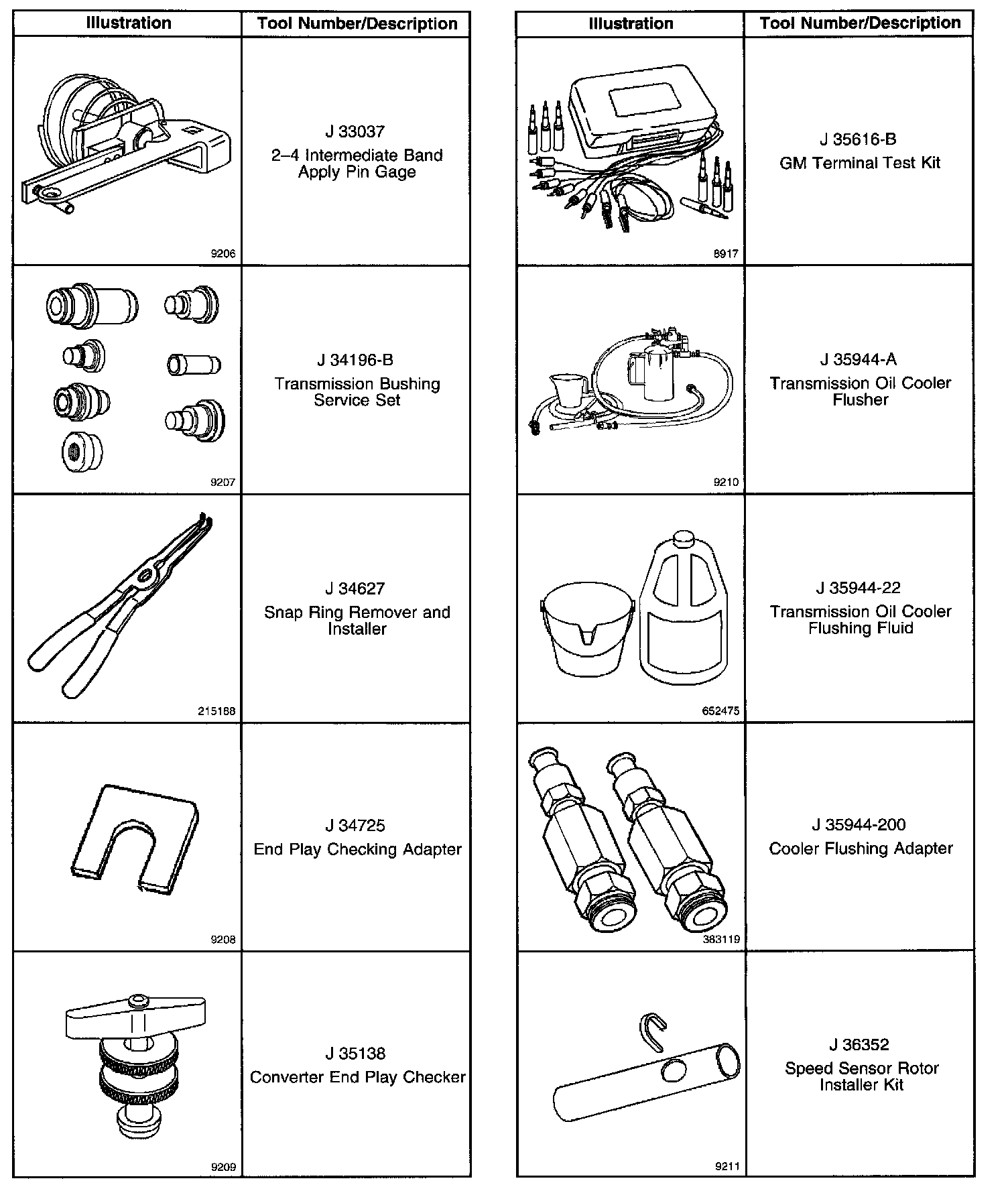 | Illustration | Tool Number/Description |
|---|---|
| 9206 | J 33037 2–4 Intermediate Band Apply Pin Gage |
| 9207 | J 34196-B Transmission Bushing Service Set |
| 215188 | J 34627 Snap Ring Remover and Installer |
| 9208 | J 34725 End Play Checking Adapter |
| 9209 | J 35138 Converter End Play Checker |

| Illustration | Tool Number/Description |
|---|---|
| 8917 | J 35616-B GM Terminal Test Kit |
| 9210 | J 35944-A Transmission Oil Cooler Flusher |
| 652475 | J 35944-22 Transmission Oil Cooler Flushing Fluid |
| 383119 | J 35944-200 Cooler Flushing Adapter |
| 9211 | J 36352 Speed Sensor Rotor Installer Kit |